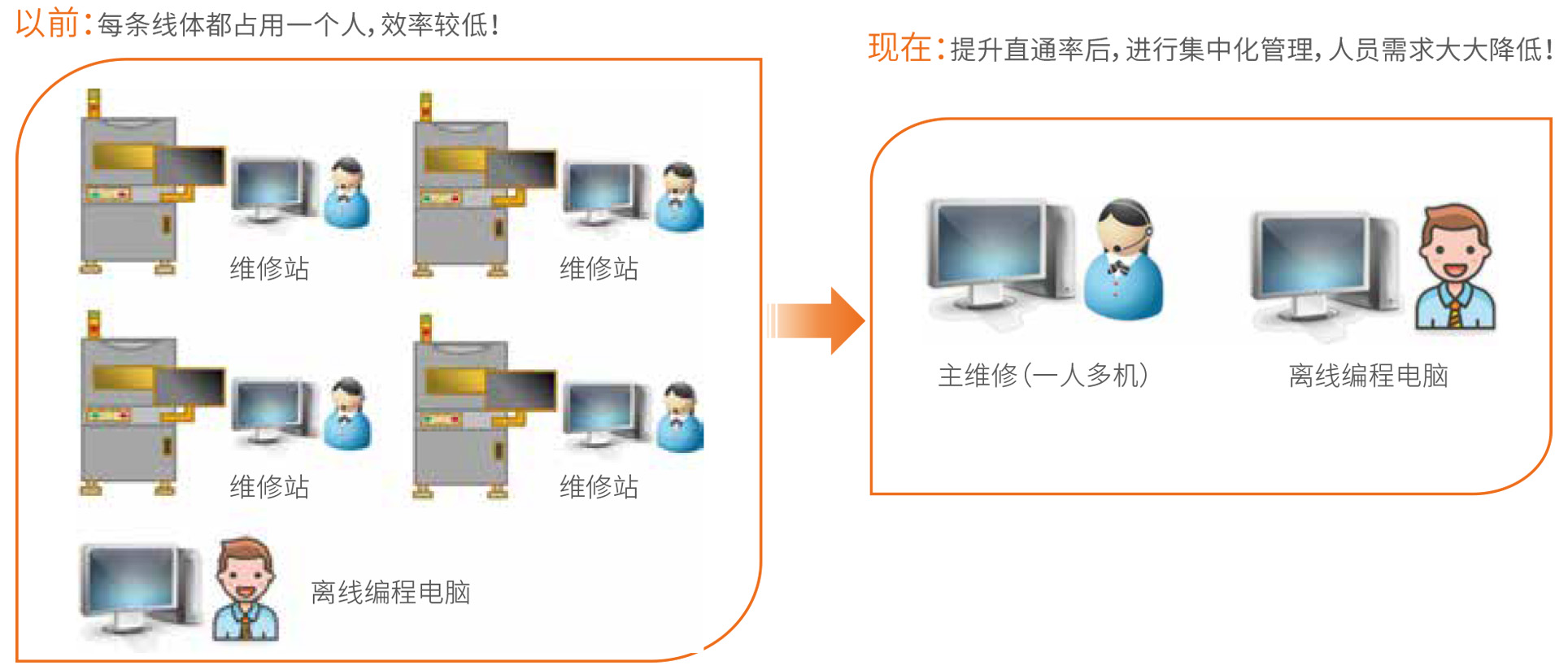 以前：每条线体都占用一个人，效率较低！

维修站

维修站

维修站

维修站

离线编程电脑

现在：提升直通率后，进行集中化管理，人员需求大大降低！

主维修（一人多机）

离线编程电脑